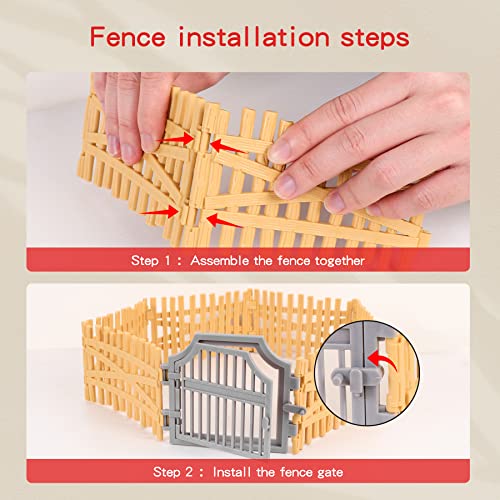 Fence installation steps

Step 1 : Assemble the fence together

Step 2 : Install the fence gate